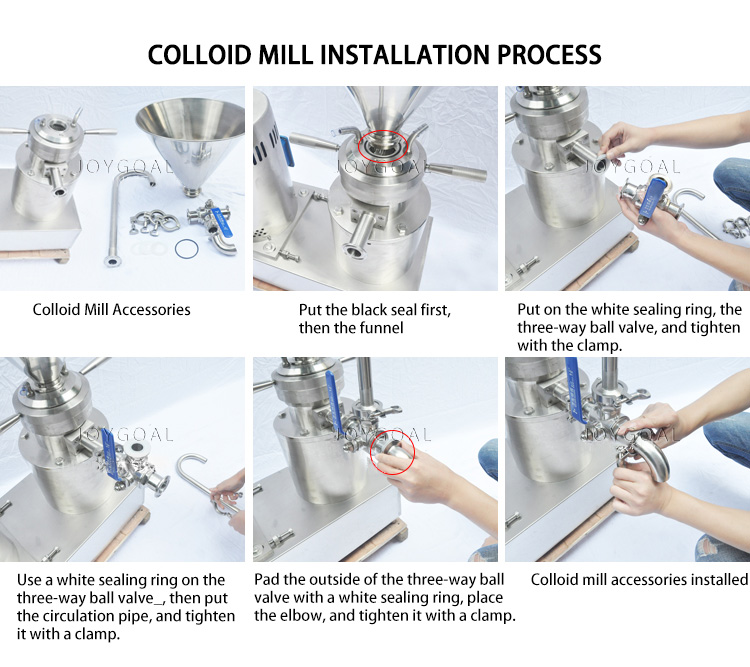 COLLOID MILL INSTALLATION PROCESS

JOYGOAL

Colloid Mill Accessories

JOYGOAL

Put the black seal first, then the funnel

JOYGOAL

Put on the white sealing ring, the three-way ball valve, and tighten with the clamp.

JOYGOAL

Use a white sealing ring on the three-way ball valve_, then put the circulation pipe, and tighten it with a clamp.

JOYGOAL

Pad the outside of the three-way ball valve with a white sealing ring, place the elbow, and tighten it with a clamp.

JOYGOAL

Colloid mill accessories installed